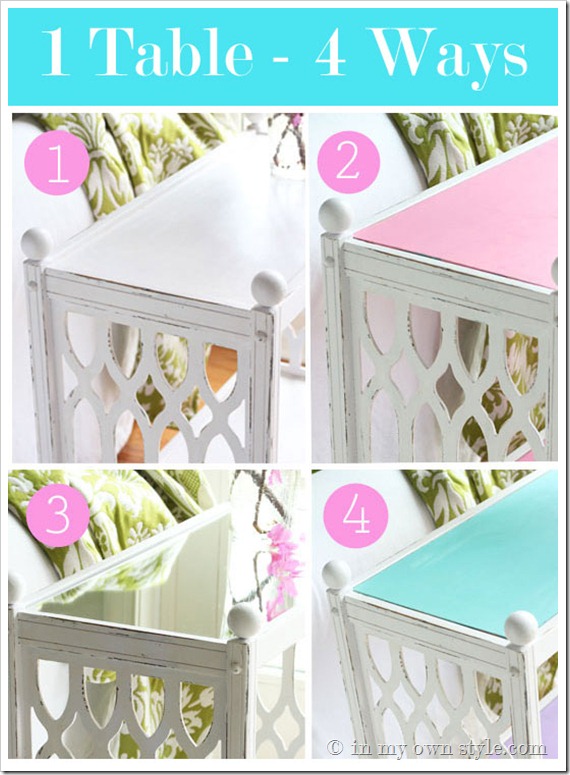 1 Table - 4 Ways

1

2

3

4

© in my own style.com